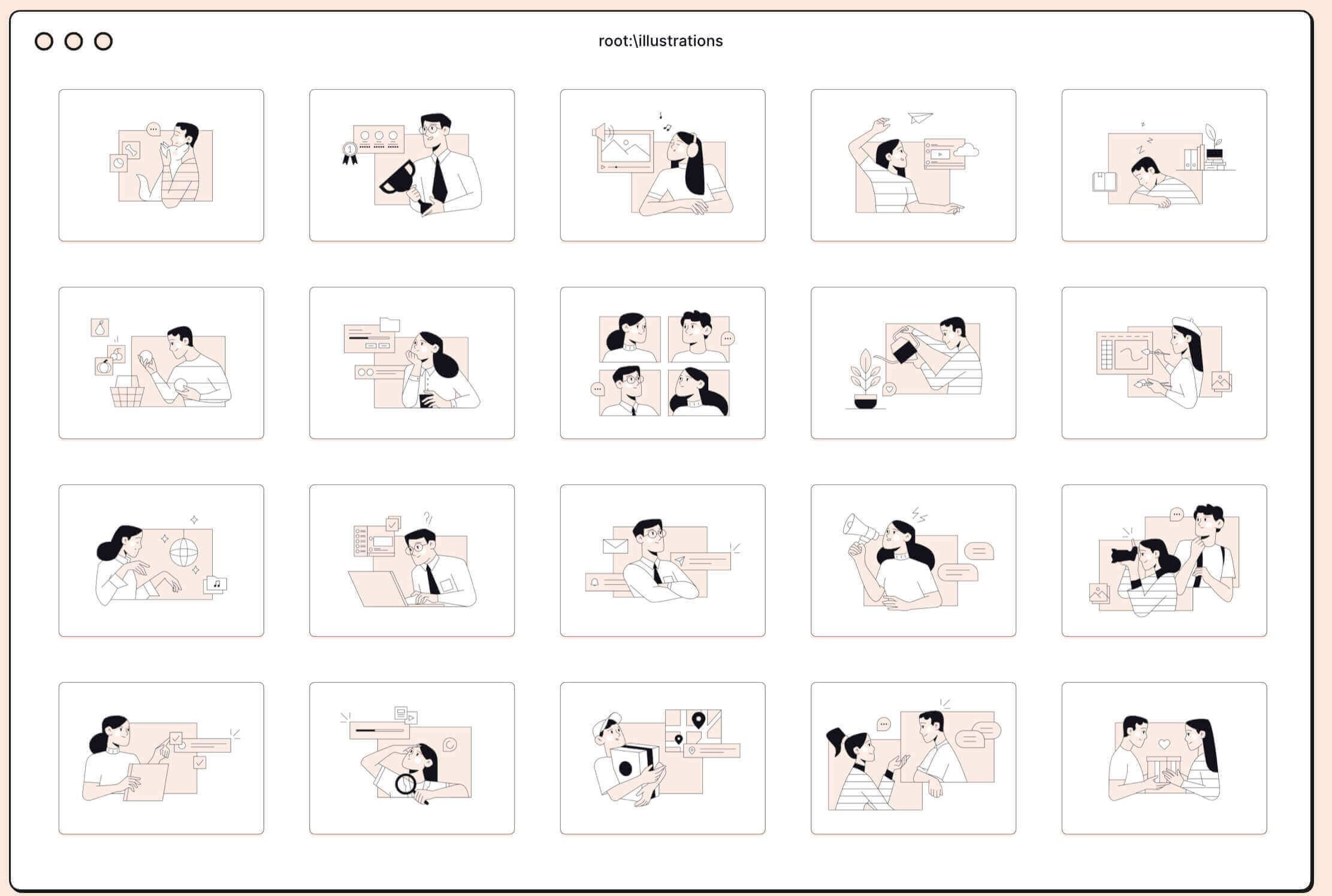 root:\illustrations